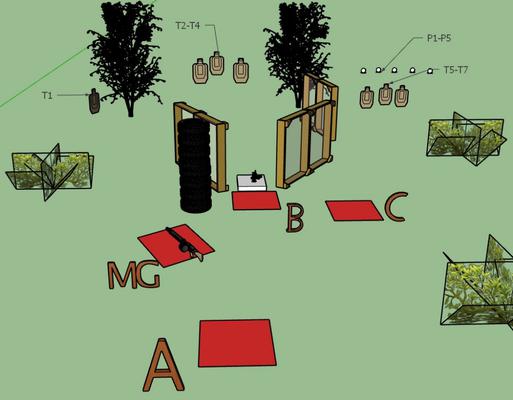 T2-T4

P1-P5

T5-T7

T1

B

C

MG

A