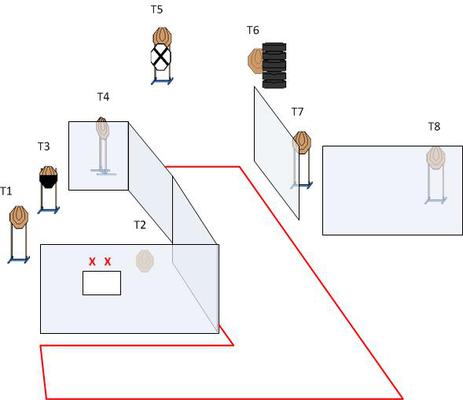 T5

T6

T4

T7

T8

T3

T1

T2

X X