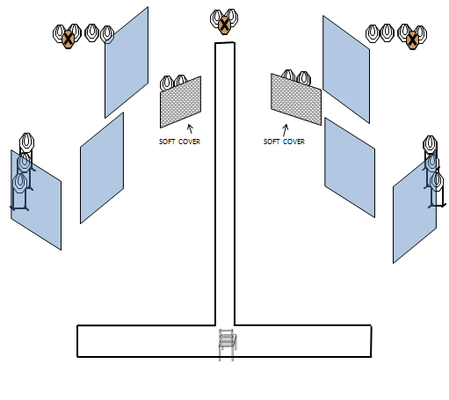 SOFT COVER

SOFT COVER