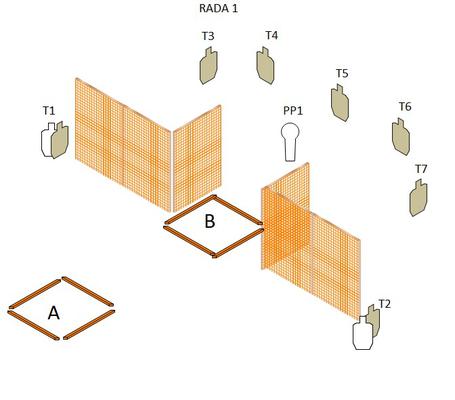 RADA 1

T3
T4
T5
T1
PP1
T6
T7
B
A
T2