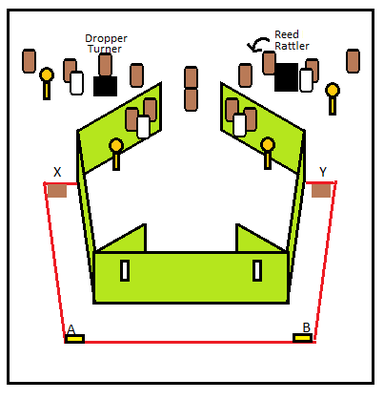 Dropper Turner

Reed Rattler

X

Y

A

B