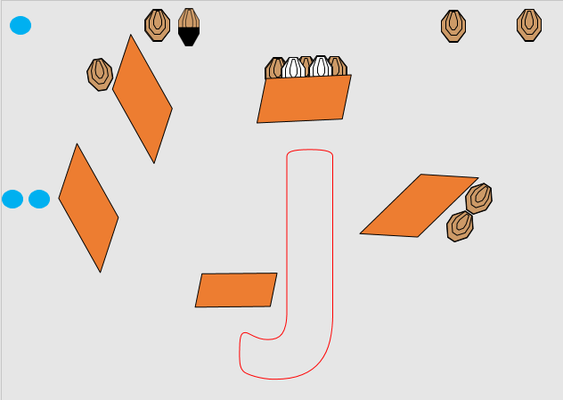 J