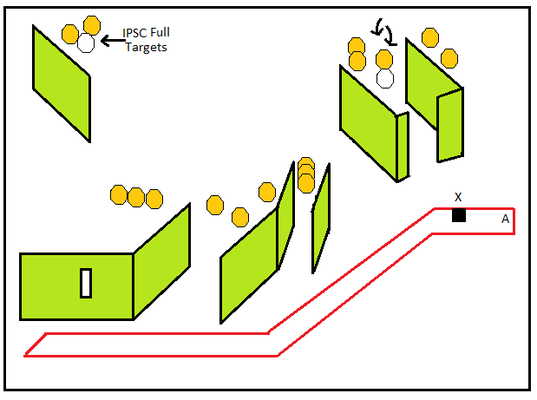 IPSC Full Targets

X

A