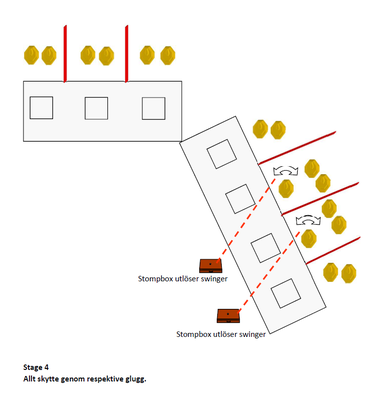 Stompbox utlöser swinger

Stompbox utlöser swinger

Stage 4
Allt skytte genom respektive glugg.