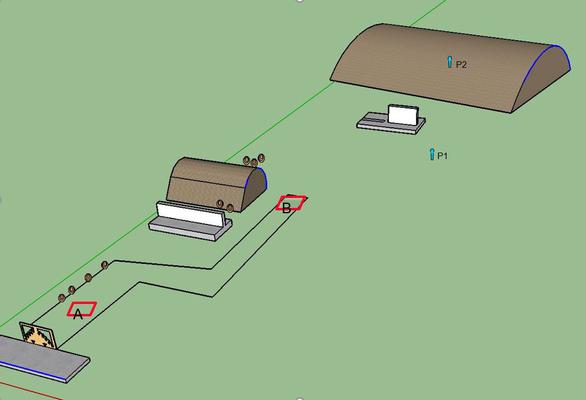 P2

P1

B

A