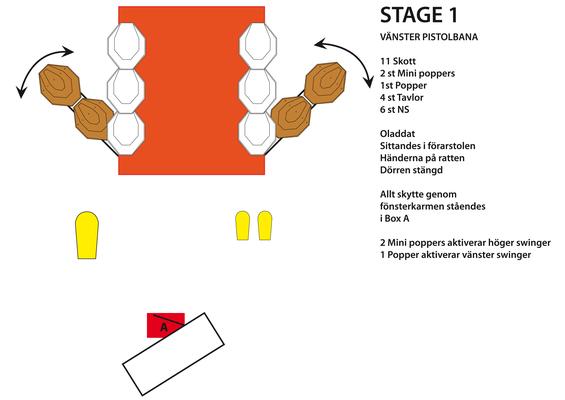 STAGE 1

VÄNSTER PISTOLBANA

11 Skott
2 st Mini poppers
1st Popper
4 st Tavlor
6 st NS

Oladdat
Sittandes i förarstolen
Händerna på ratten
Dörren stängd

Allt skytte genom fönsterkarmen ståendes i Box A

2 Mini poppers aktiverar höger swinger
1 Popper aktiverar vänster swinger

A