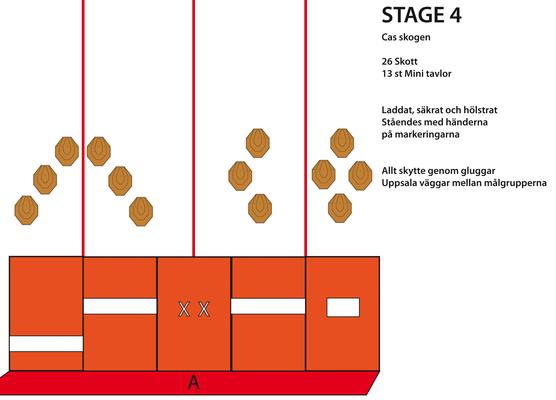 STAGE 4

Cas skogen

26 Skott
13 st Mini tavlor

Laddat, säkrat och hölstrat
Ståendes med händerna
på markeringarna

Allt skytte genom gluggar
Uppsala väggar mellan målgrupperna

X X

A