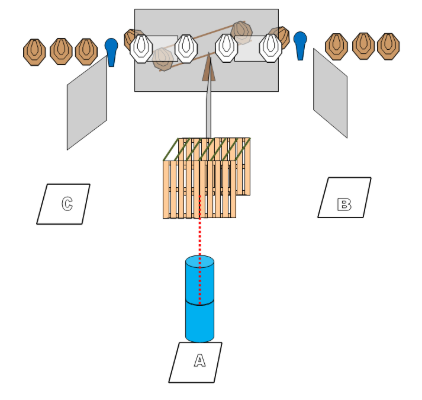 C

B

A