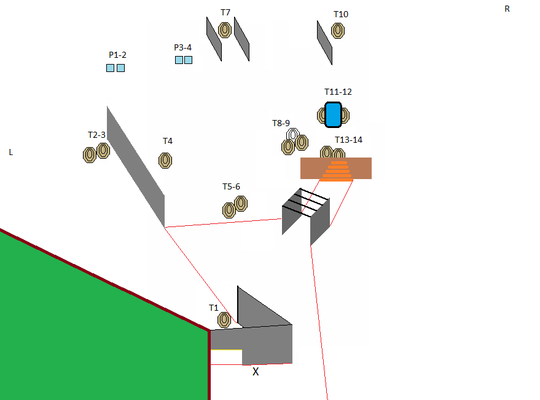 T7
T10
R
P1-2
P3-4
T11-12
T8-9
T2-3
T4
T13-14
L
T5-6
T1
X