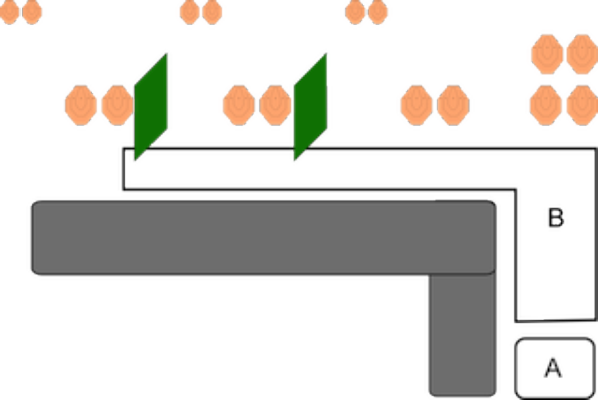 B

A