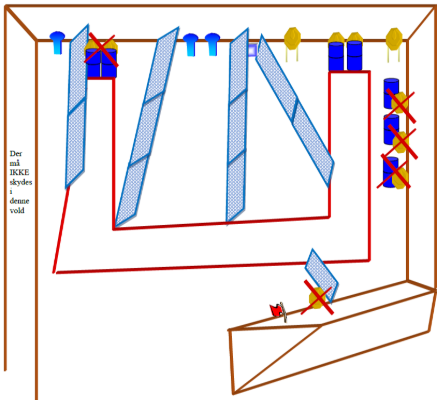 Der må IKKE skydes i denne vold