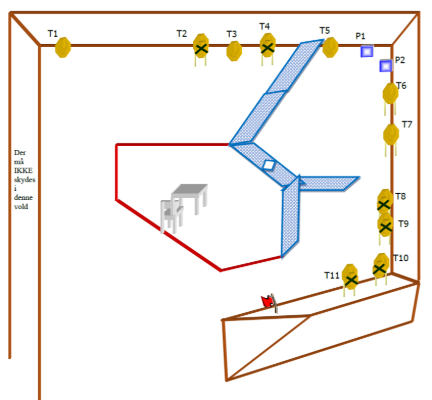 T1
T2
T3
T4
T5
P1
P2
T6
T7
Der må IKKE skydes i denne vold
T8
T9
T10
T11