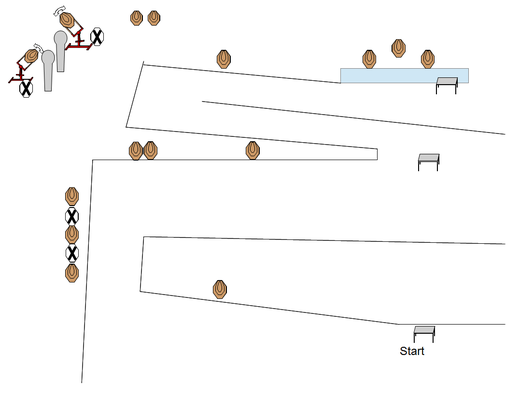 Start