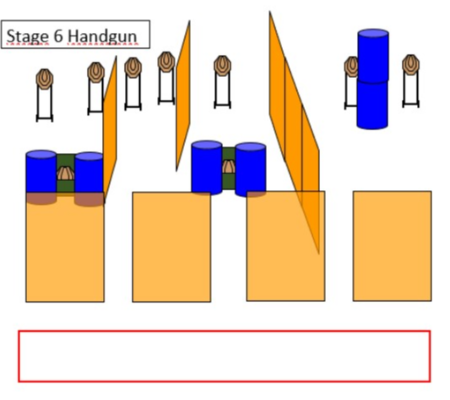 Stage 6 Handgun