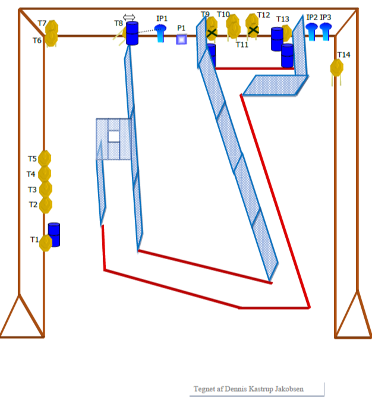 T7
T6
T8
IP1
P1
T9
T10
T12
T11
T13
IP2
IP3
T14
T5
T4
T3
T2
T1

Tegnet af Dennis Kastrup Jakobsen