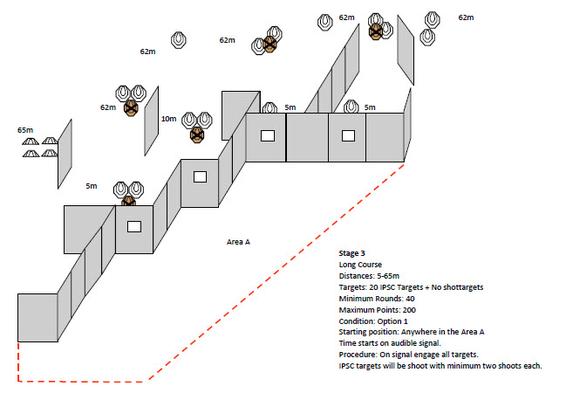 62m

62m

62m

62m

62m

10m

5m

5m

65m

5m

Area A

Stage 3
Long Course
Distances: 5-65m
Targets: 20 IPSC Targets + No shottargets
Minimum Rounds: 40
Maximum Points: 200
Condition: Option 1
Starting position: Anywhere in the Area A
Time starts on audible signal.
Procedure: On signal engage all targets.
IPSC targets will be shoot with minimum two shoots each.