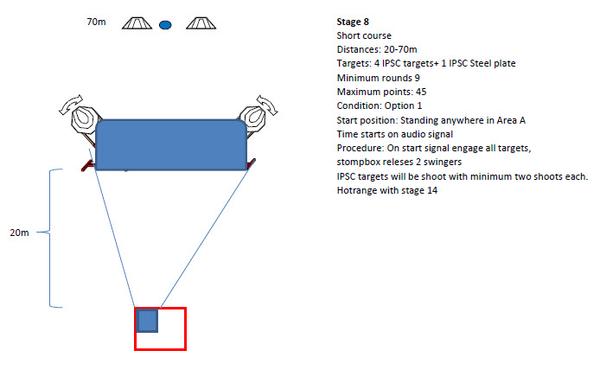 70m

20m

Stage 8
Short course
Distances: 20-70m
Targets: 4 IPSC targets+ 1 IPSC Steel plate
Minimum rounds 9
Maximum points: 45
Condition: Option 1
Start position: Standing anywhere in Area A
Time starts on audio signal
Procedure: On start signal engage all targets, stompbox releses 2 swingers
IPSC targets will be shoot with minimum two shoots each.
Hotrange with stage 14