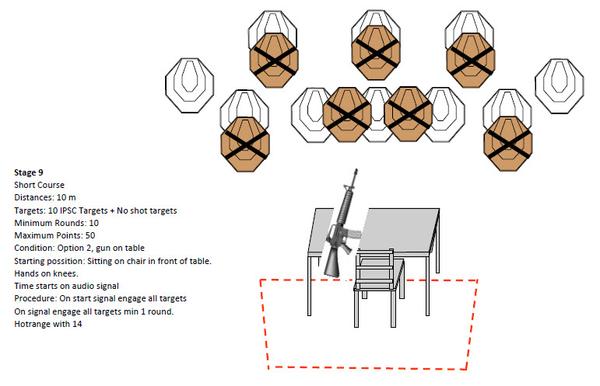 Stage 9
Short Course
Distances: 10 m
Targets: 10 IPSC Targets + No shot targets
Minimum Rounds: 10
Maximum Points: 50
Condition: Option 2, gun on table
Starting possition: Sitting on chair in front of table.
Hands on knees.
Time starts on audio signal
Procedure: On start signal engage all targets
On signal engage all targets min 1 round.
Hotrange with 14