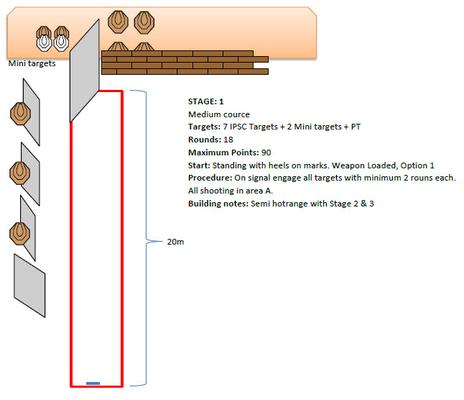 Mini targets

STAGE: 1
Medium cource
Targets: 7 IPSC Targets + 2 Mini targets + PT
Rounds: 18
Maximum Points: 90
Start: Standing with heels on marks. Weapon Loaded, Option 1
Procedure: On signal engage all targets with minimum 2 rouns each.
All shooting in area A.
Building notes: Semi hotrange with Stage 2 & 3

20m