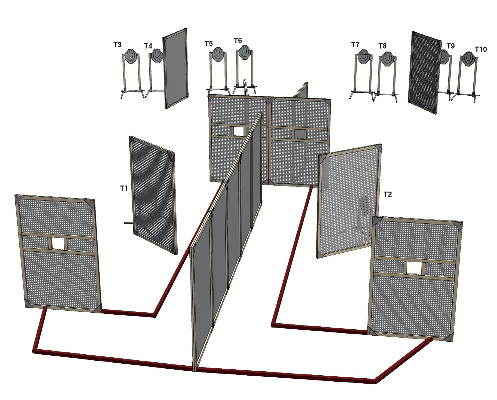 T3
T4
T5
T6
T7
T8
T9
T10
T1
T2