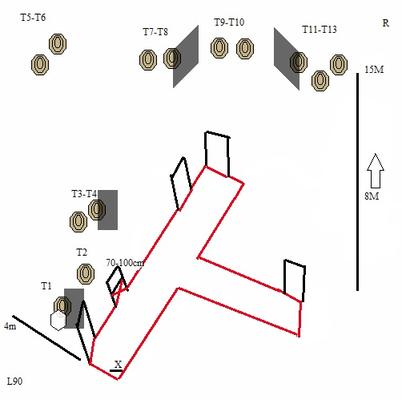 T5-T6

T7-T8

T9-T10

T11-T13

R

15M

8M

T3-T4

T2

70-100cm

T1

4m

X

L90