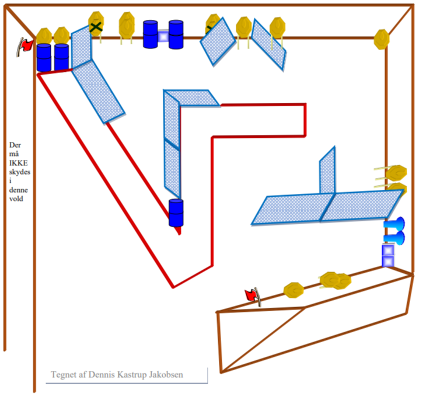 Der må IKKE skydes i denne vold

Tegnet af Dennis Kastrup Jakobsen