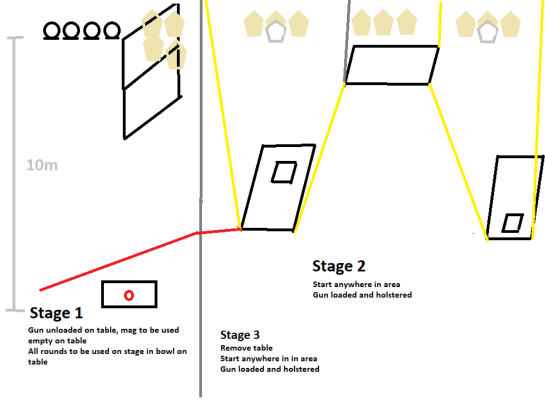 10m

Stage 1
Gun unloaded on table, mag to be used empty on table
All rounds to be used on stage in bowl on table

Stage 2
Start anywhere in area
Gun loaded and holstered

Stage 3
Remove table
Start anywhere in in area
Gun loaded and holstered