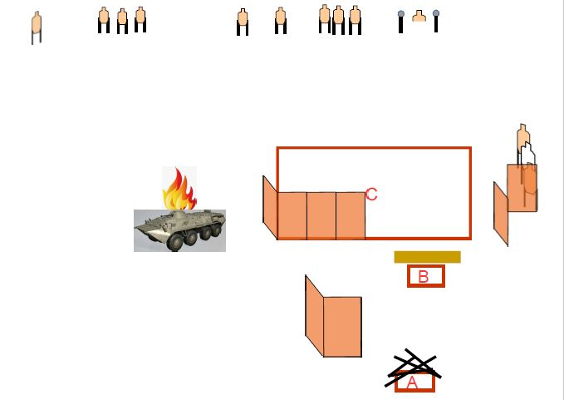 C

B

A