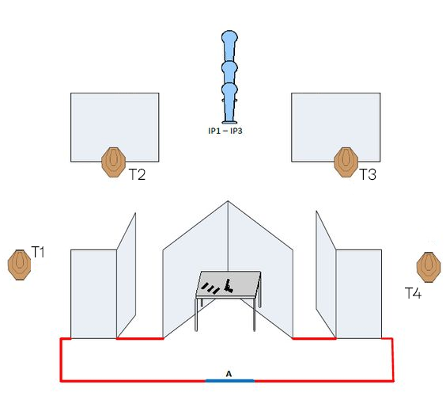 IP1 – IP3

T2

T3

T1

T4

A