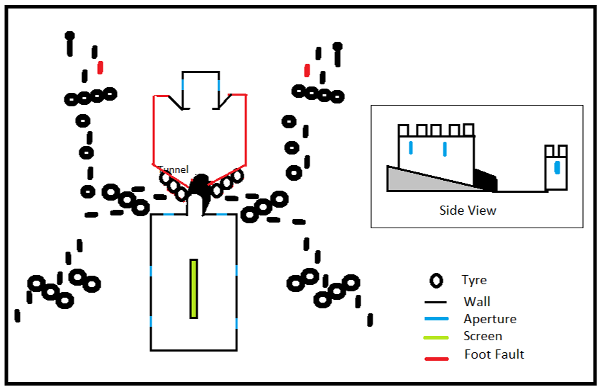 Tunnel

Side View

Tyre
Wall
Aperture
Screen
Foot Fault