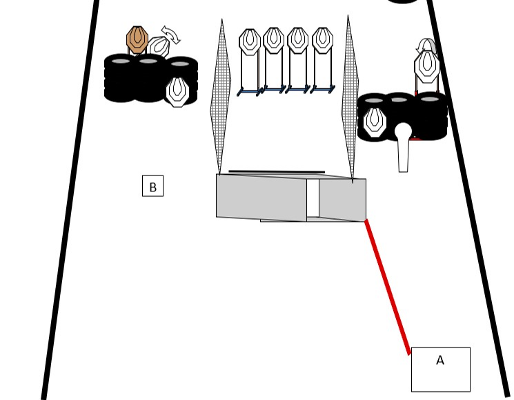 B

A