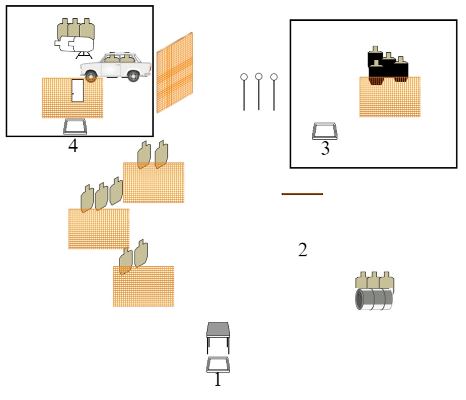 4

3

2

1