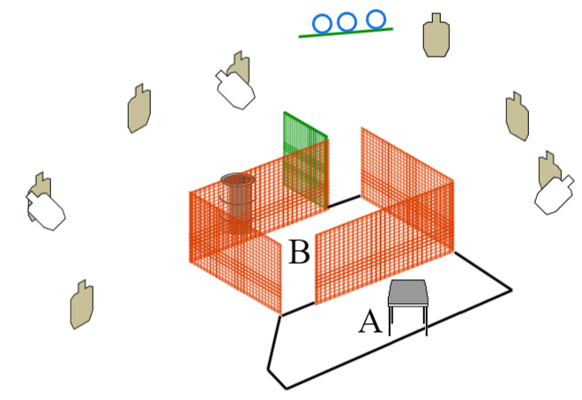 B

A