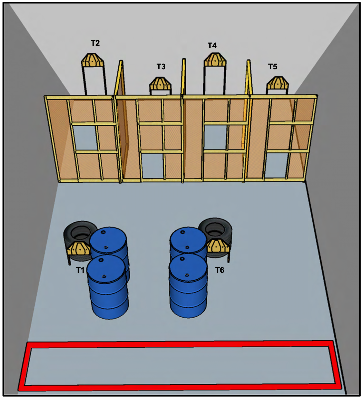 T2
T3
T4
T5
T1
T6