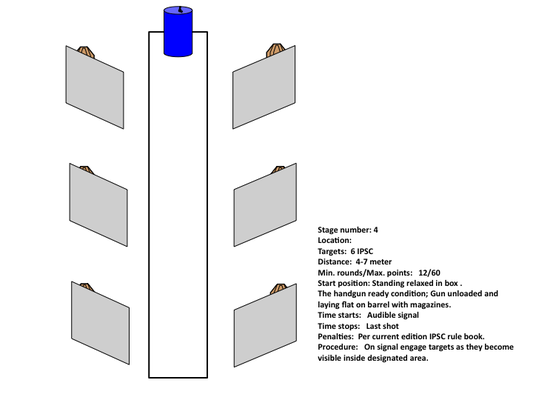 Stage number: 4
Location:
Targets: 6 IPSC
Distance: 4-7 meter
Min. rounds/Max. points: 12/60
Start position: Standing relaxed in box .
The handgun ready condition; Gun unloaded and laying flat on barrel with magazines.
Time starts: Audible signal
Time stops: Last shot
Penalties: Per current edition IPSC rule book.
Procedure: On signal engage targets as they become visible inside designated area.