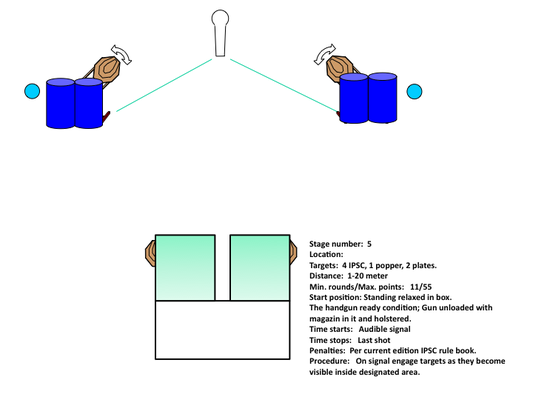 Stage number: 5
Location:
Targets: 4 IPSC, 1 popper, 2 plates.
Distance: 1-20 meter
Min. rounds/Max. points: 11/55
Start position: Standing relaxed in box.
The handgun ready condition; Gun unloaded with magazin in it and holstered.
Time starts: Audible signal
Time stops: Last shot
Penalties: Per current edition IPSC rule book.
Procedure: On signal engage targets as they become visible inside designated area.