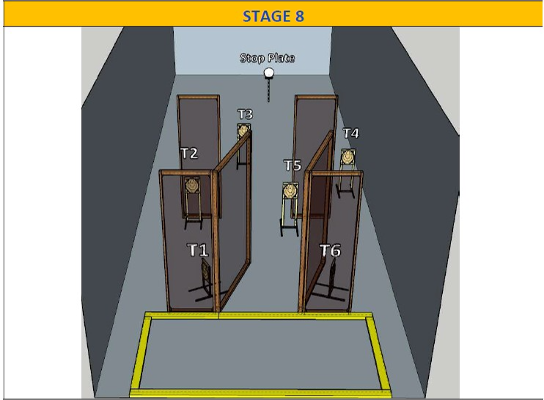 STAGE 8

Stop Plate

T3

T4

T2

T5

T1

T6