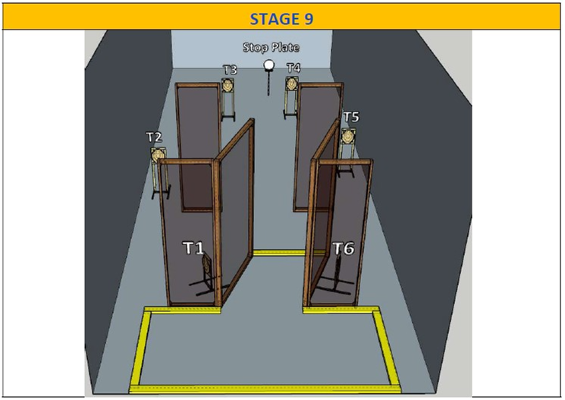 STAGE 9

Stop Plate

T3

T4

T5

T2

T1

T6