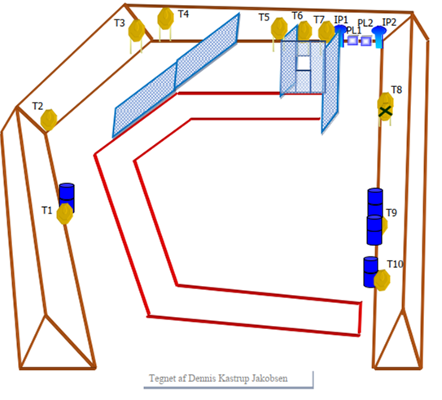 T3
T4
T5
T6
T7
IP1
PL1
PL2
IP2
T2
T8
T1
T9
T10
Tegnet af Dennis Kastrup Jakobsen