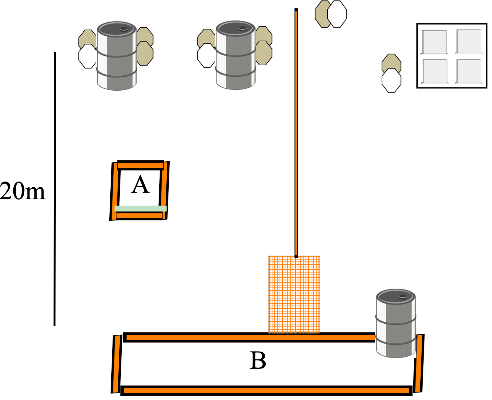 20m

A

B