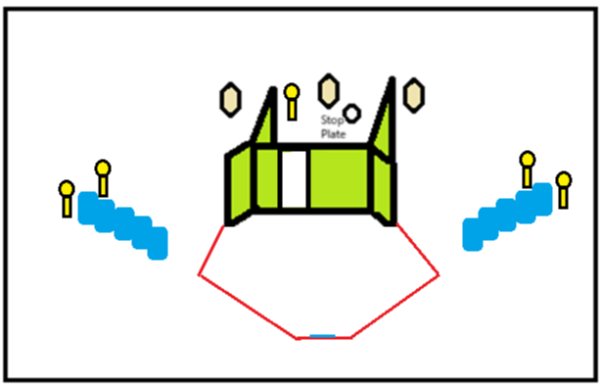 Stop Plate