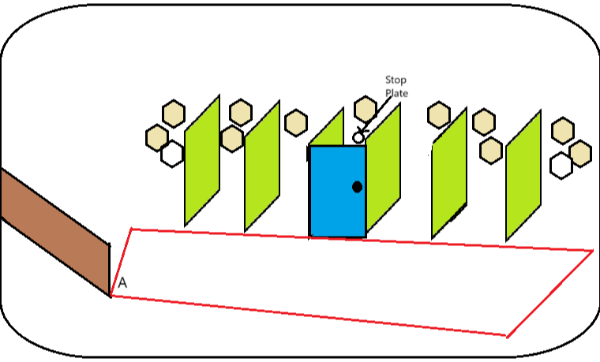 Stop Plate

A