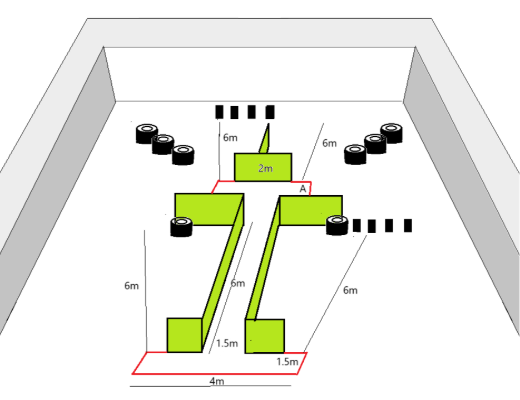 6m
6m
2m
A
6m
6m
6m
1.5m
1.5m
4m