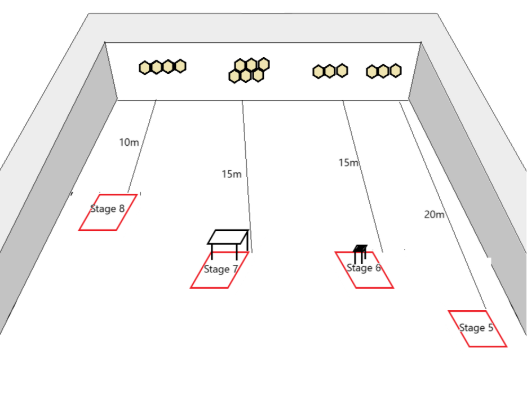 10m
15m
15m
20m
Stage 8
Stage 7
Stage 6
Stage 5