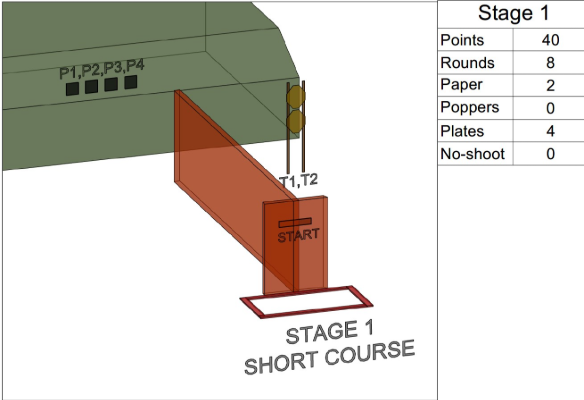 P1,P2,P3,P4

T1,T2

START

STAGE 1
SHORT COURSE

| Stage 1 | |
|---|---|
| Points | 40 |
| Rounds | 8 |
| Paper | 2 |
| Poppers | 0 |
| Plates | 4 |
| No-shoot | 0 |