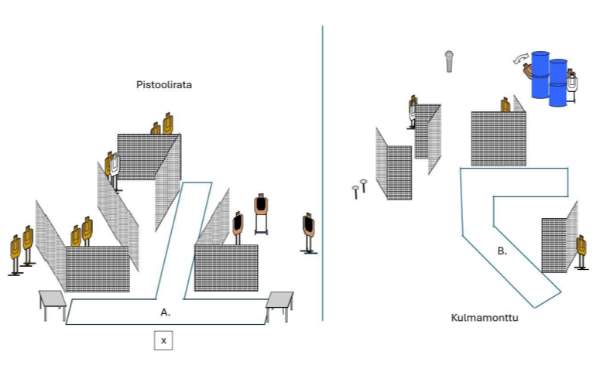 Pistoolirata

A.

x

B.

Kulmamonttu