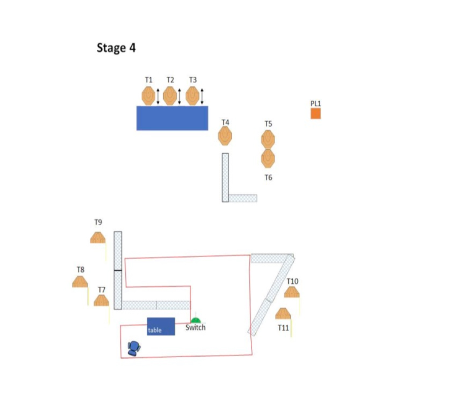 Stage 4

T1 T2 T3

PL1

T4

T5

T6

T9

T8

T7

T10

T11

table

Switch