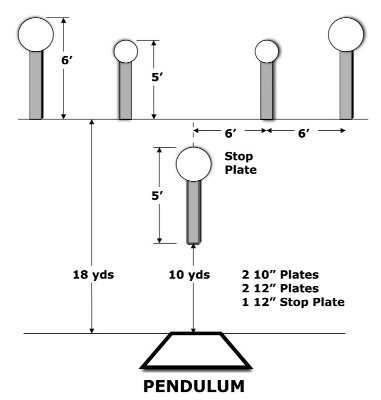 6’
5’
6’
6’
Stop Plate
5’
18 yds
10 yds
2 10” Plates
2 12” Plates
1 12” Stop Plate
PENDULUM