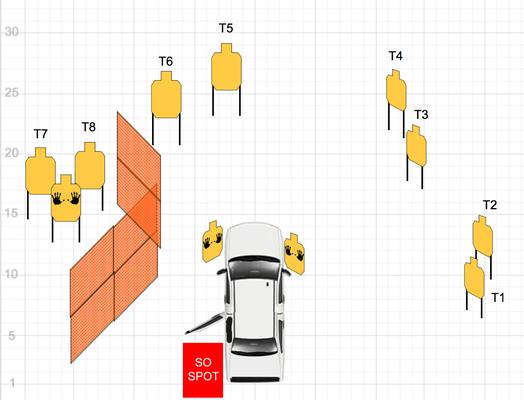 30
25
20
15
10
5
1
T5
T6
T4
T3
T7
T8
T2
T1
SO SPOT