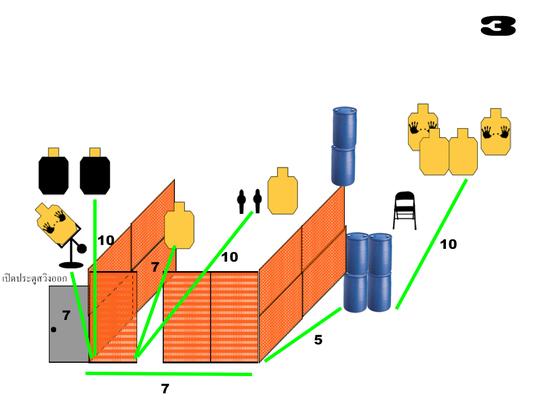 3

10

7

10

10

เปิดประตูสวิงออก

7

5

7